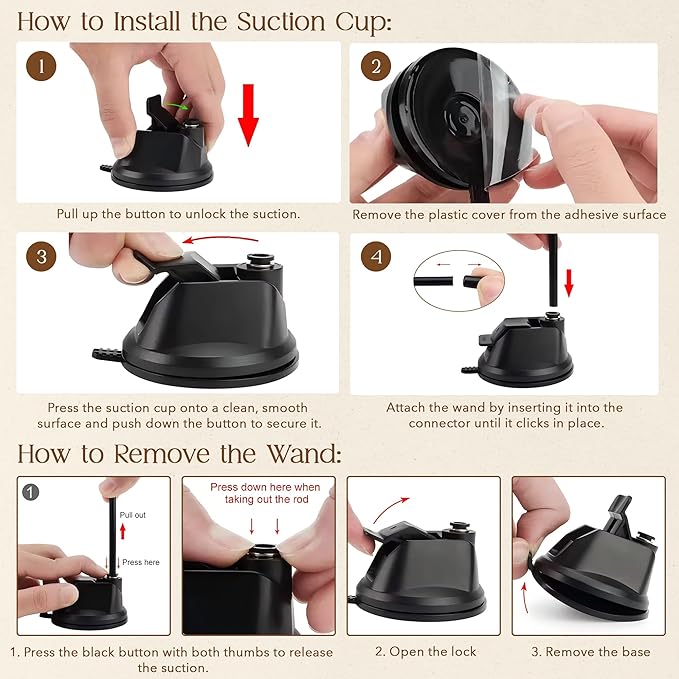 How to Install the Suction Cup:

1

Pull up the button to unlock the suction.

2

Remove the plastic cover from the adhesive surface

3

Press the suction cup onto a clean, smooth surface and push down the button to secure it.

4

Attach the wand by inserting it into the connector until it clicks in place.

How to Remove the Wand:

1

Pull out

Press here

Press down here when taking out the rod

1. Press the black button with both thumbs to release the suction.

2. Open the lock

3. Remove the base