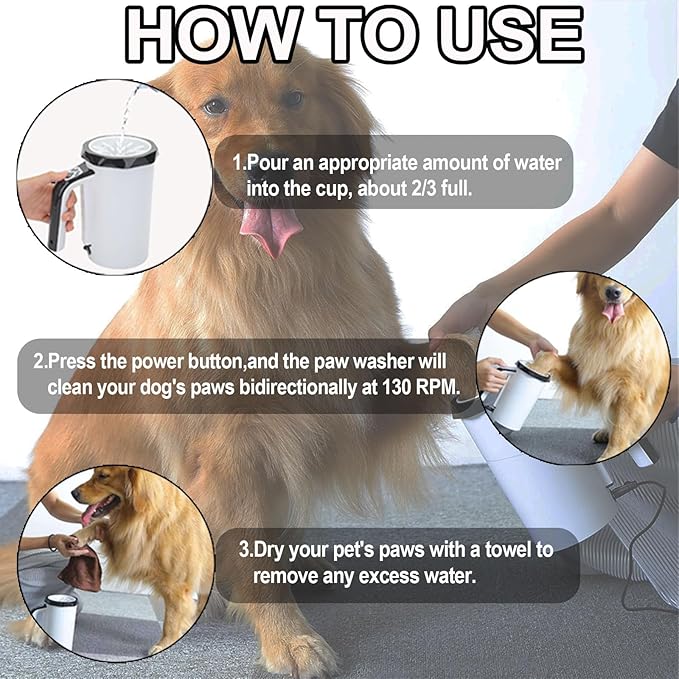 HOW TO USE

1.Pour an appropriate amount of water into the cup, about 2/3 full.

2.Press the power button,and the paw washer will clean your dog's paws bidirectionally at 130 RPM.

3.Dry your pet's paws with a towel to remove any excess water.