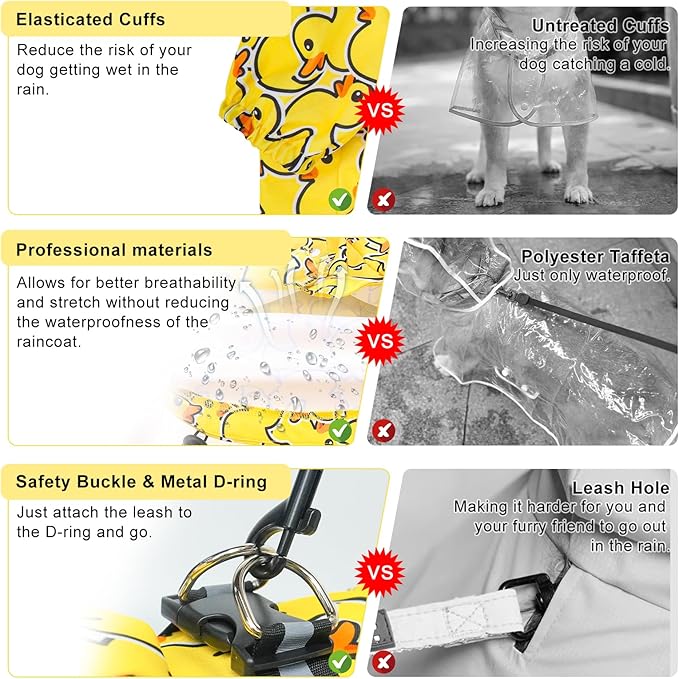 Elasticated Cuffs

Reduce the risk of your dog getting wet in the rain.

VS

Untreated Cuffs

Increasing the risk of your dog catching a cold.

Professional materials

Allows for better breathability and stretch without reducing the waterproofness of the raincoat.

VS

Polyester Taffeta

Just only waterproof.

Safety Buckle & Metal D-ring

Just attach the leash to the D-ring and go.

VS

Leash Hole

Making it harder for you and your furry friend to go out in the rain.