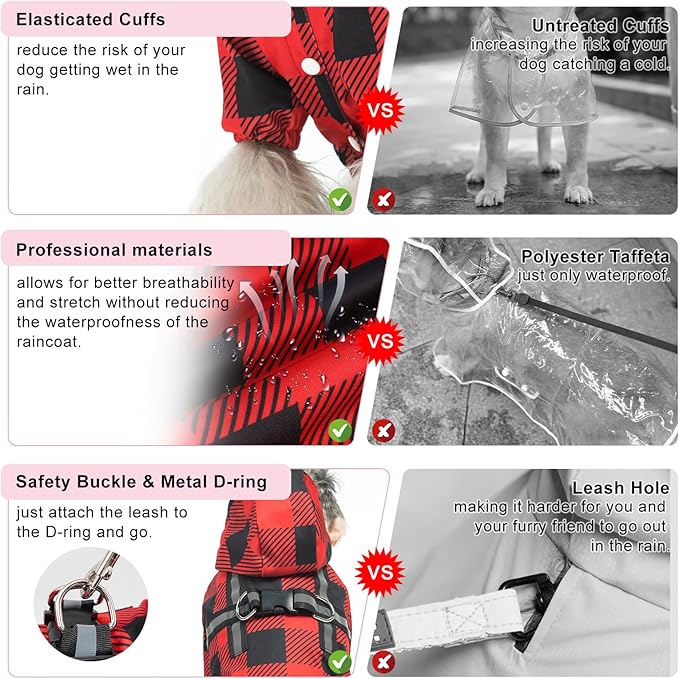 Elasticated Cuffs

reduce the risk of your dog getting wet in the rain.

VS

Untreated Cuffs
increasing the risk of your dog catching a cold.

Professional materials

allows for better breathability and stretch without reducing the waterproofness of the raincoat.

VS

Polyester Taffeta
just only waterproof.

Safety Buckle & Metal D-ring

just attach the leash to the D-ring and go.

VS

Leash Hole
making it harder for you and your furry friend to go out in the rain.