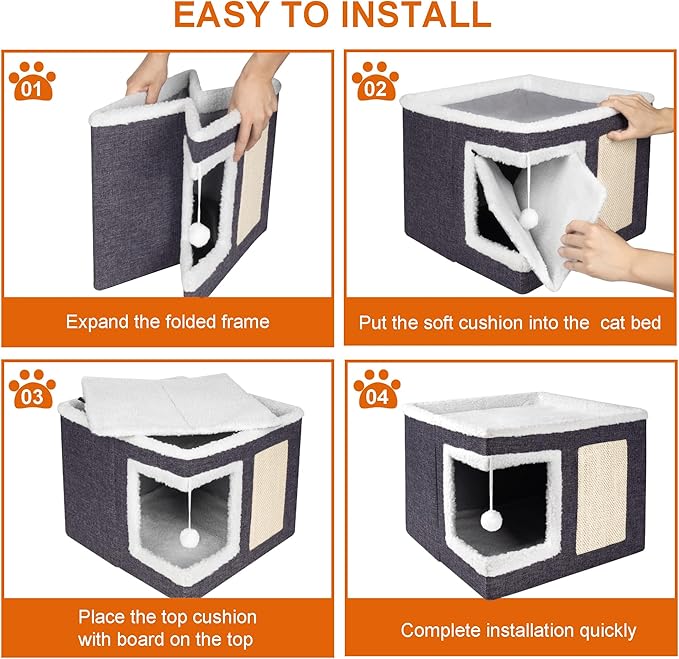 EASY TO INSTALL

01

Expand the folded frame

02

Put the soft cushion into the cat bed

03

Place the top cushion with board on the top

04

Complete installation quickly