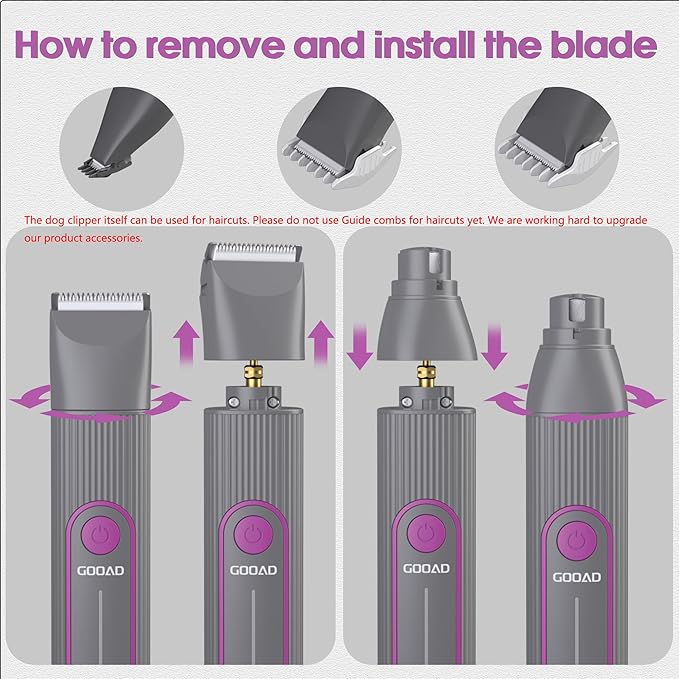 How to remove and install the blade

The dog clipper itself can be used for haircuts. Please do not use Guide combs for haircuts yet. We are working hard to upgrade our product accessories.

GOOAD

GOOAD

GOOAD

GOOAD