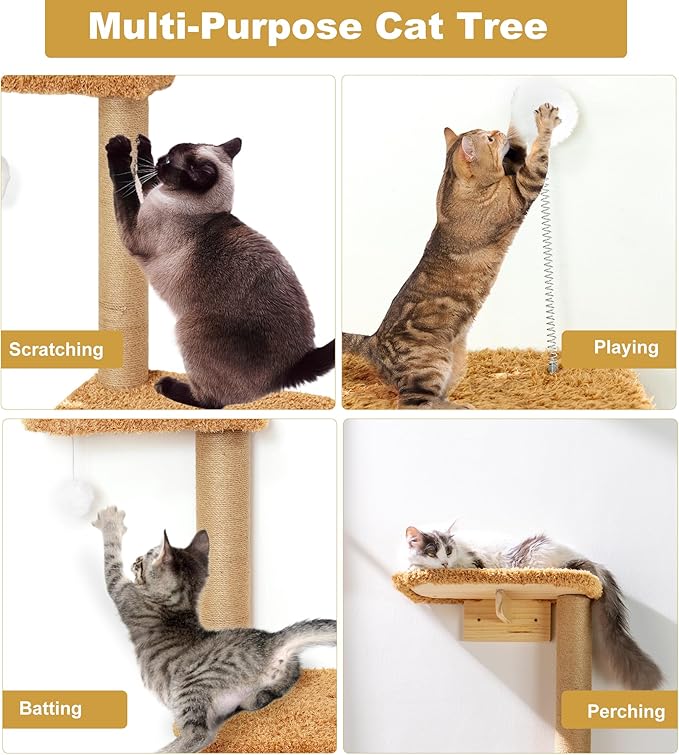 Multi-Purpose Cat Tree

Scratching

Playing

Batting

Perching