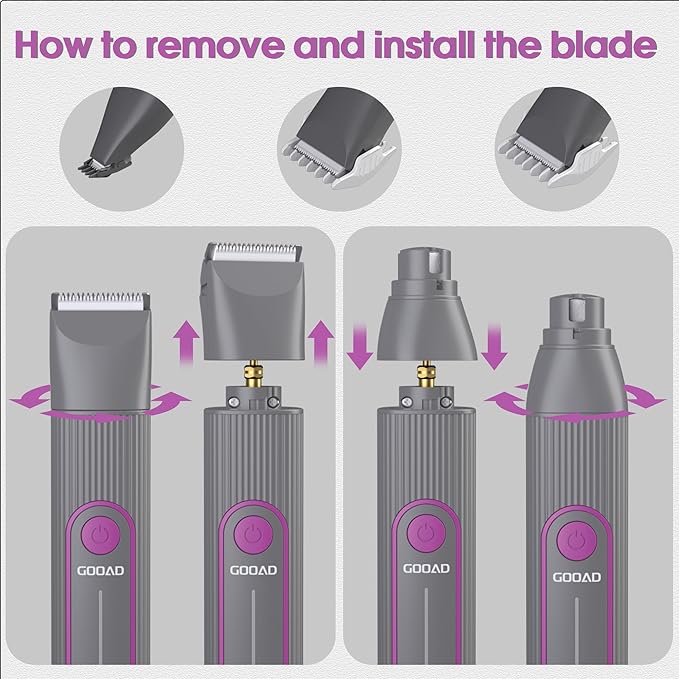 How to remove and install the blade

GOOAD

GOOAD

GOOAD

GOOAD