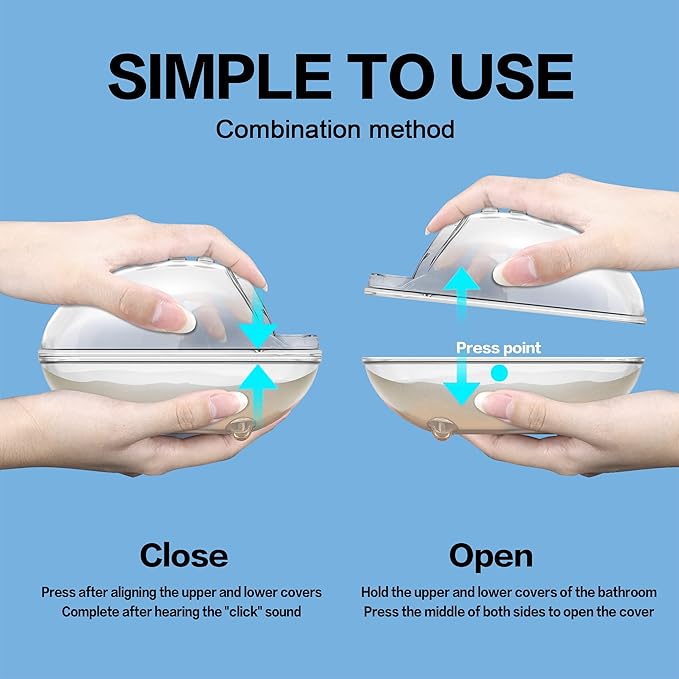 SIMPLE TO USE

Combination method

Press point

Close

Press after aligning the upper and lower covers
Complete after hearing the "click" sound

Open

Hold the upper and lower covers of the bathroom
Press the middle of both sides to open the cover