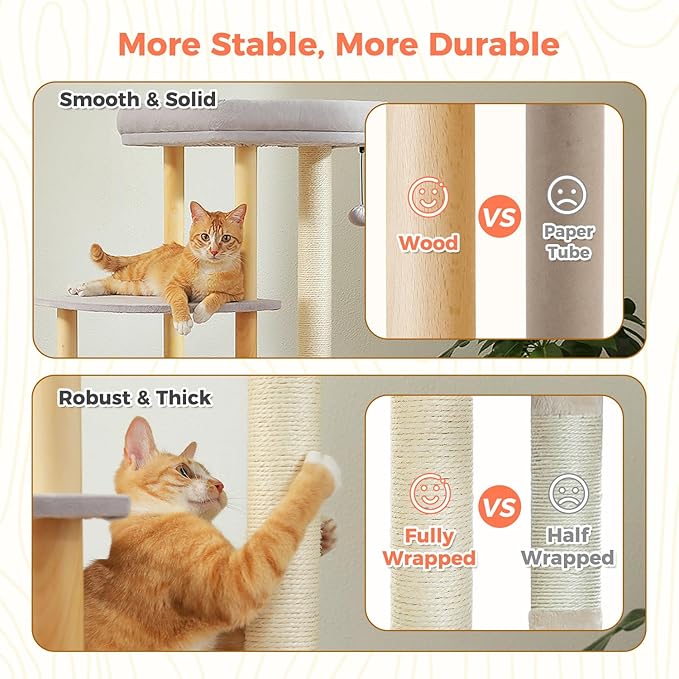 More Stable, More Durable

Smooth & Solid

Wood

VS

Paper Tube

Robust & Thick

Fully Wrapped

VS

Half Wrapped