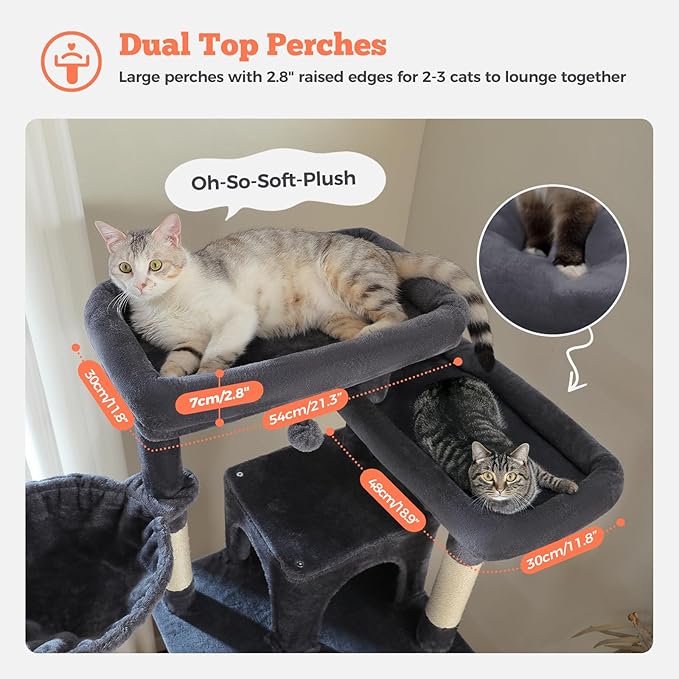 Dual Top Perches

Large perches with 2.8" raised edges for 2-3 cats to lounge together

Oh-So-Soft-Plush

30cm/11.8"

7cm/2.8"

54cm/21.3"

48cm/18.9"

30cm/11.8"