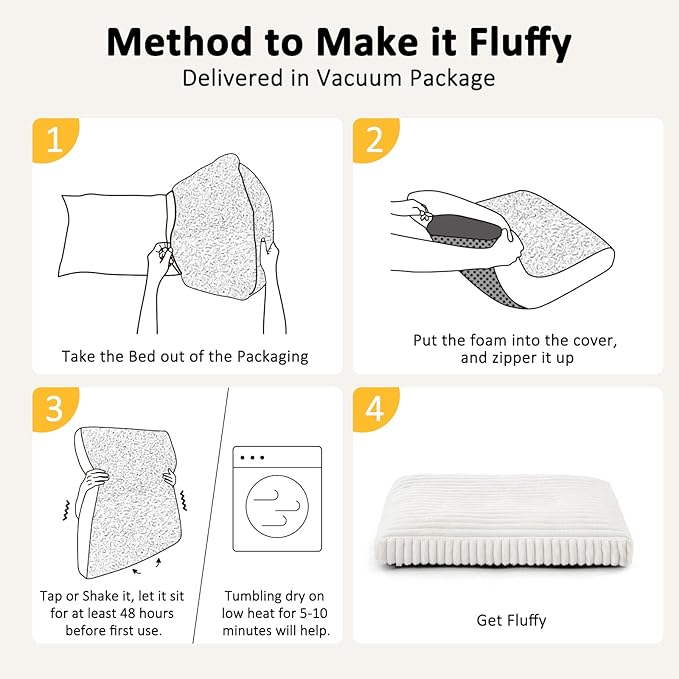 Method to Make it Fluffy
Delivered in Vacuum Package

1

Take the Bed out of the Packaging

2

Put the foam into the cover, and zipper it up

3

Tap or Shake it, let it sit for at least 48 hours before first use.

Tumbling dry on low heat for 5-10 minutes will help.

4

Get Fluffy