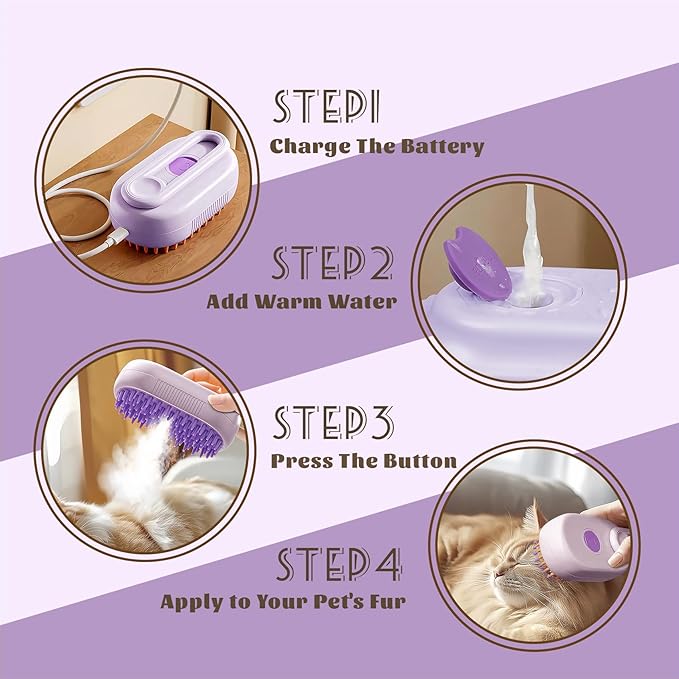 STEP1
Charge The Battery

STEP2
Add Warm Water

STEP3
Press The Button

STEP4
Apply to Your Pet's Fur