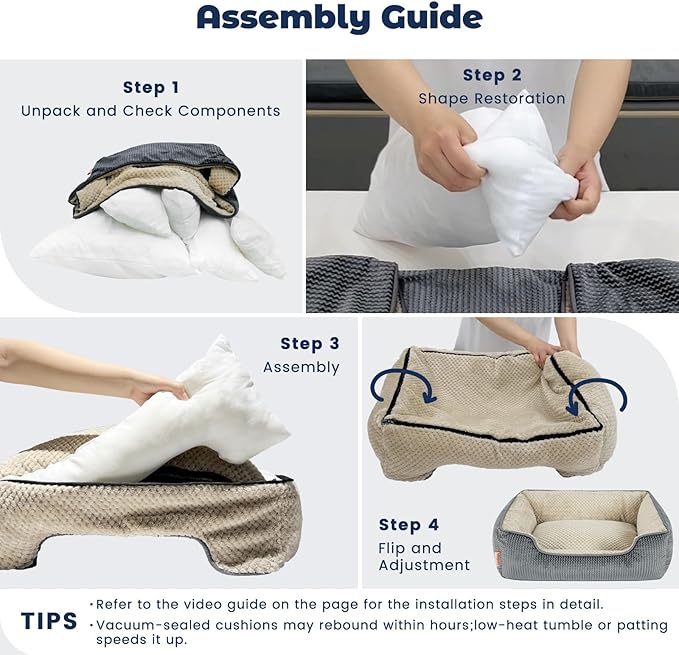 Assembly Guide

Step 1
Unpack and Check Components

Step 2
Shape Restoration

Step 3
Assembly

Step 4
Flip and Adjustment

TIPS
•Refer to the video guide on the page for the installation steps in detail.
•Vacuum-sealed cushions may rebound within hours;low-heat tumble or patting speeds it up.