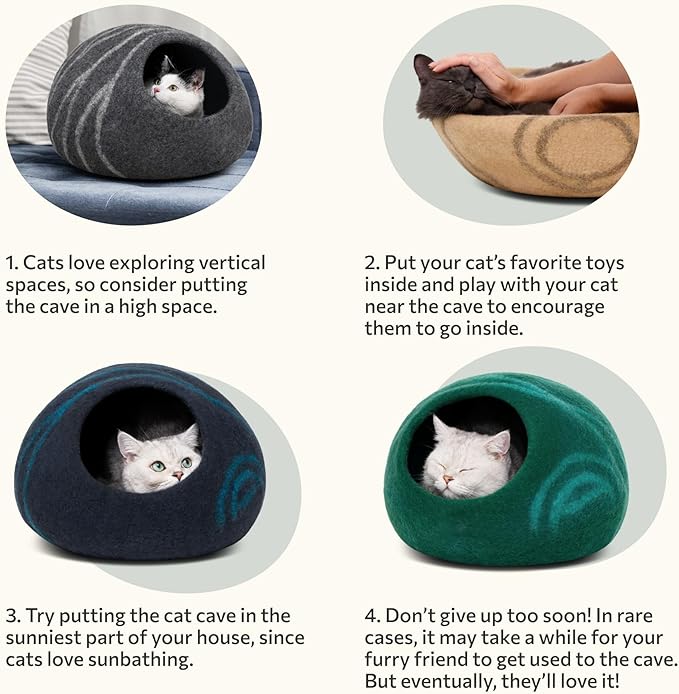 1. Cats love exploring vertical spaces, so consider putting the cave in a high space.

2. Put your cat's favorite toys inside and play with your cat near the cave to encourage them to go inside.

3. Try putting the cat cave in the sunniest part of your house, since cats love sunbathing.

4. Don't give up too soon! In rare cases, it may take a while for your furry friend to get used to the cave. But eventually, they'll love it!