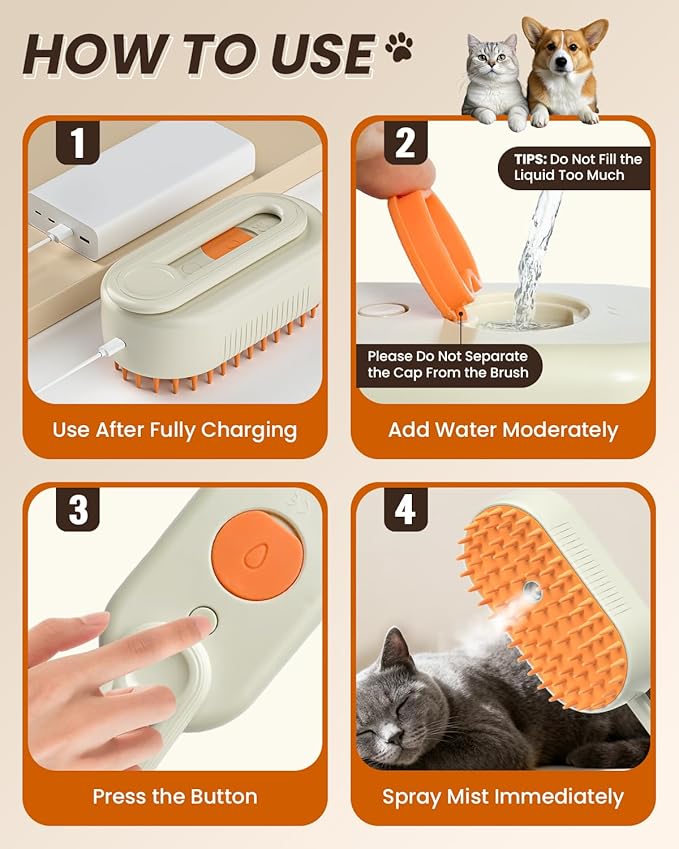 HOW TO USE

1

Use After Fully Charging

2

TIPS: Do Not Fill the Liquid Too Much

Please Do Not Separate the Cap From the Brush

Add Water Moderately

3

Press the Button

4

Spray Mist Immediately