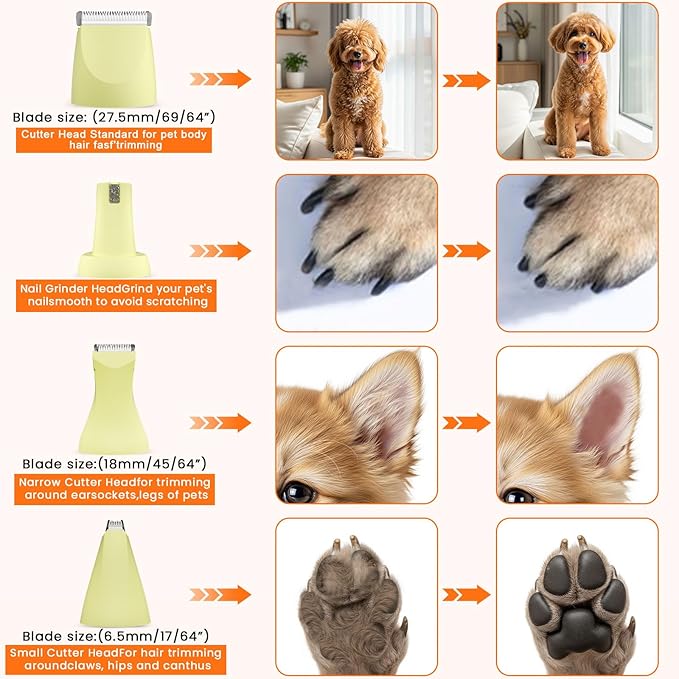 Blade size: (27.5mm/69/64")

Cutter Head Standard for pet body hair fasf'trimming

Nail Grinder HeadGrind your pet's nailsmooth to avoid scratching

Blade size:(18mm/45/64")

Narrow Cutter Headfor trimming around earsockets,legs of pets

Blade size:(6.5mm/17/64")

Small Cutter HeadFor hair trimming aroundclaws, hips and canthus