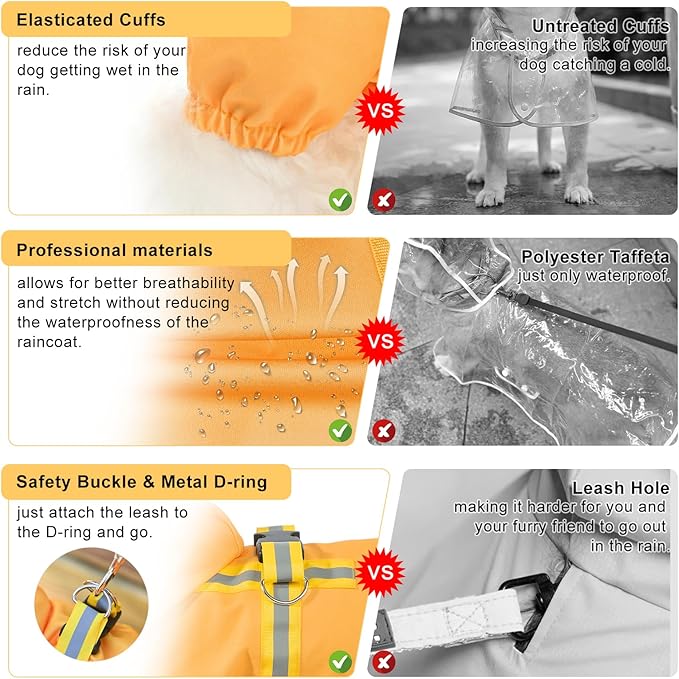 Elasticated Cuffs
reduce the risk of your dog getting wet in the rain.

VS

Untreated Cuffs
increasing the risk of your dog catching a cold.

Professional materials
allows for better breathability and stretch without reducing the waterproofness of the raincoat.

VS

Polyester Taffeta
just only waterproof.

Safety Buckle & Metal D-ring
just attach the leash to the D-ring and go.

VS

Leash Hole
making it harder for you and your furry friend to go out in the rain.