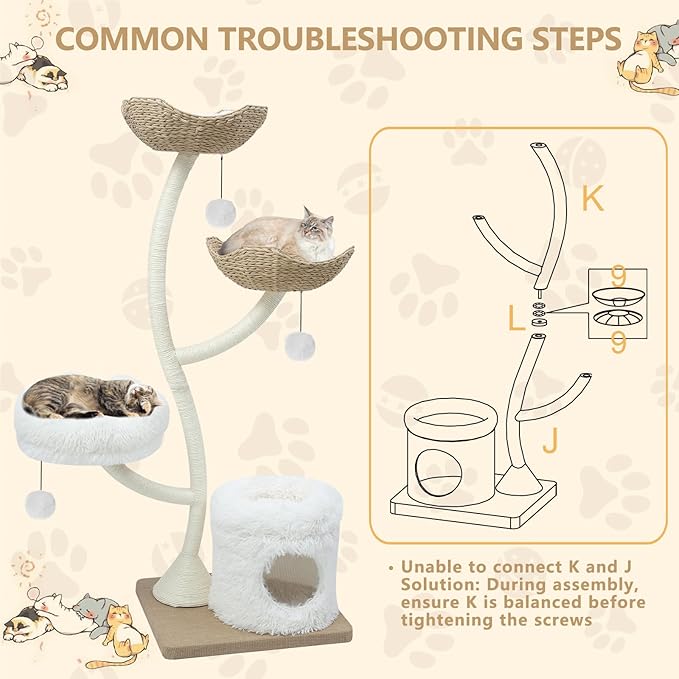 COMMON TROUBLESHOOTING STEPS

K

9

L

9

J

• Unable to connect K and J
Solution: During assembly, ensure K is balanced before tightening the screws