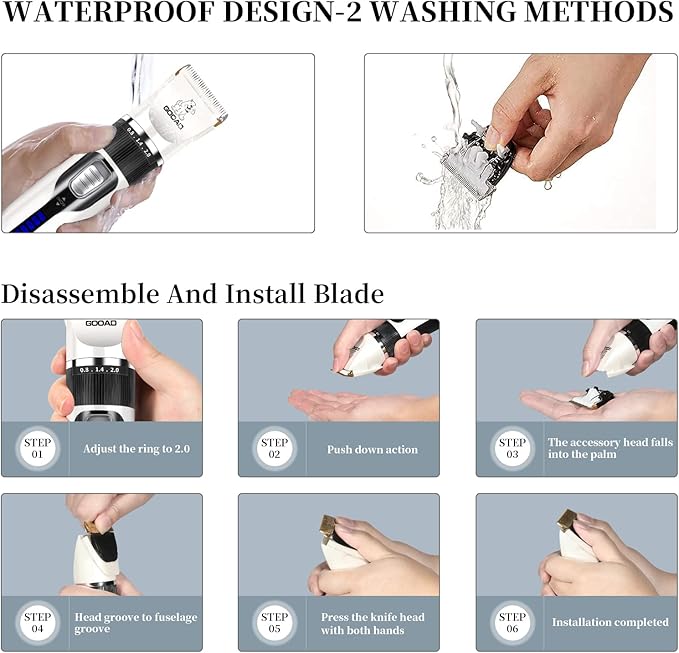 WATERPROOF DESIGN-2 WASHING METHODS

GOOAD

0.3 . 1.4 . 2.0

Disassemble And Install Blade

GOOAD

0.3 . 1.4 . 2.0

STEP 01 Adjust the ring to 2.0

STEP 02 Push down action

STEP 03 The accessory head falls into the palm

STEP 04 Head groove to fuselage groove

STEP 05 Press the knife head with both hands

STEP 06 Installation completed