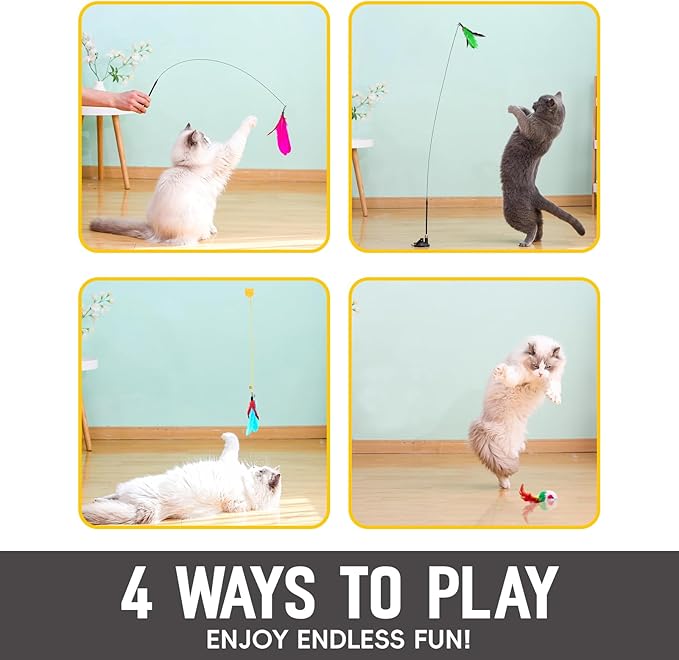 4 WAYS TO PLAY
ENJOY ENDLESS FUN!