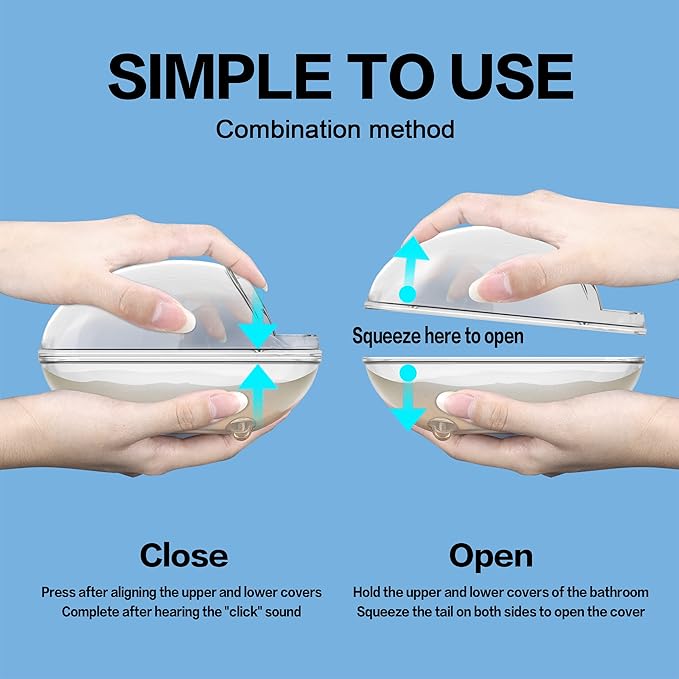 SIMPLE TO USE

Combination method

Squeeze here to open

Close

Press after aligning the upper and lower covers
Complete after hearing the "click" sound

Open

Hold the upper and lower covers of the bathroom
Squeeze the tail on both sides to open the cover