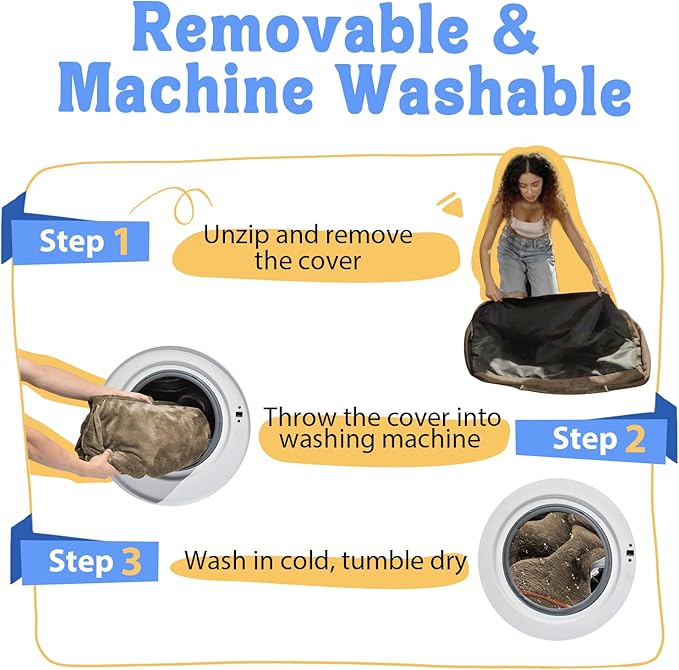 Removable & Machine Washable

Step 1

Unzip and remove the cover

Throw the cover into washing machine

Step 2

Step 3

Wash in cold, tumble dry