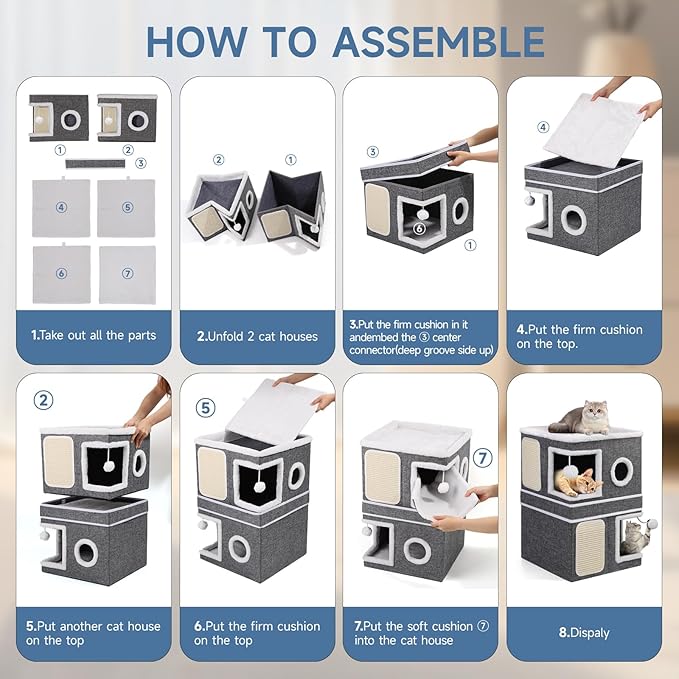 HOW TO ASSEMBLE

①
②
③
④
⑤
⑥
⑦

1.Take out all the parts

②
①

2.Unfold 2 cat houses

③
⑥
①

3.Put the firm cushion in it andembed the ③ center connector(deep groove side up)

④

4.Put the firm cushion on the top.

②

5.Put another cat house on the top

⑤

6.Put the firm cushion on the top

⑦

7.Put the soft cushion ⑦ into the cat house

8.Dispaly