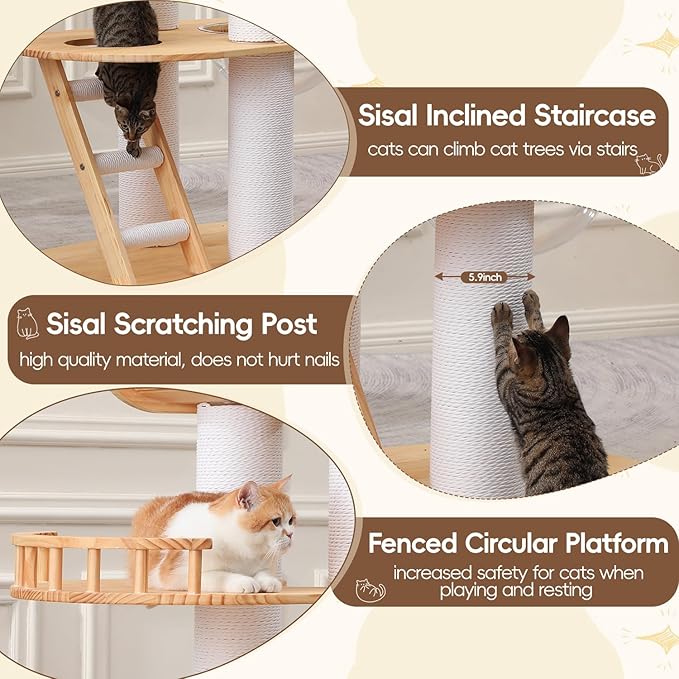 Sisal Inclined Staircase
cats can climb cat trees via stairs

5.9inch

Sisal Scratching Post
high quality material, does not hurt nails

Fenced Circular Platform
increased safety for cats when playing and resting