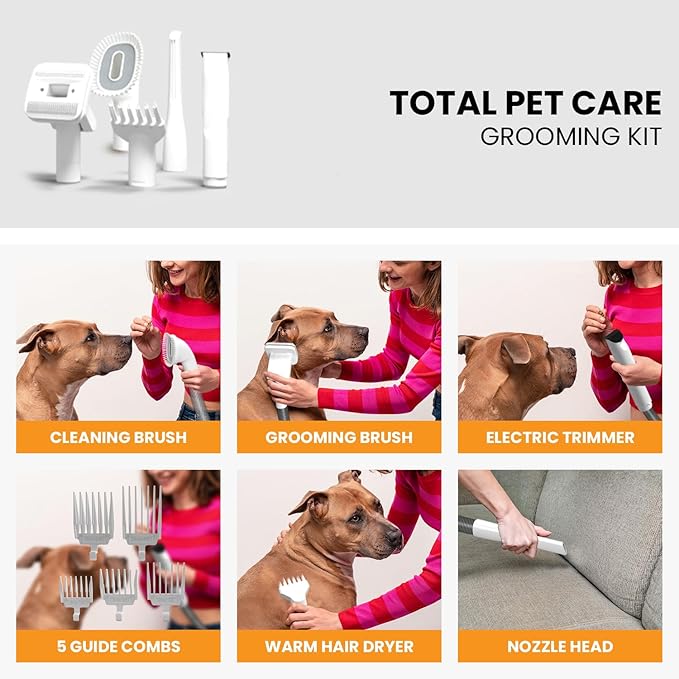 TOTAL PET CARE
GROOMING KIT

CLEANING BRUSH

GROOMING BRUSH

ELECTRIC TRIMMER

5 GUIDE COMBS

WARM HAIR DRYER

NOZZLE HEAD