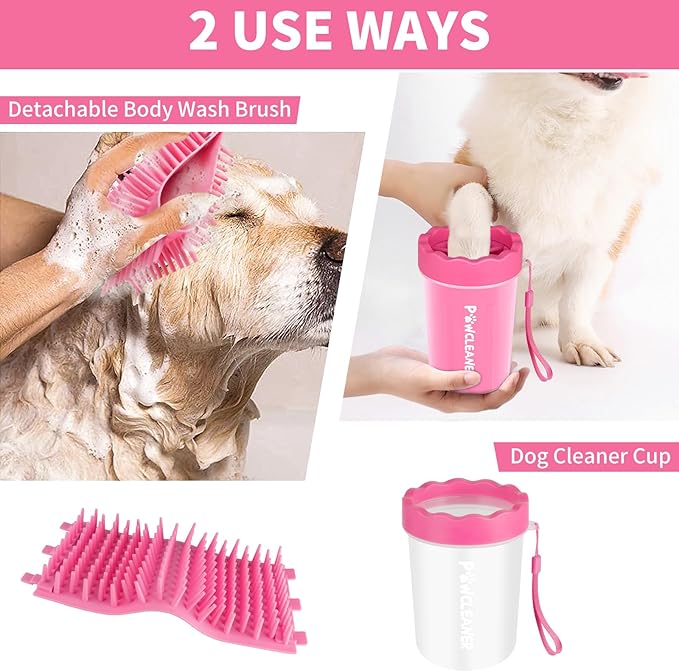 2 USE WAYS

Detachable Body Wash Brush

PAWCLEANER

Dog Cleaner Cup

PAWCLEANER