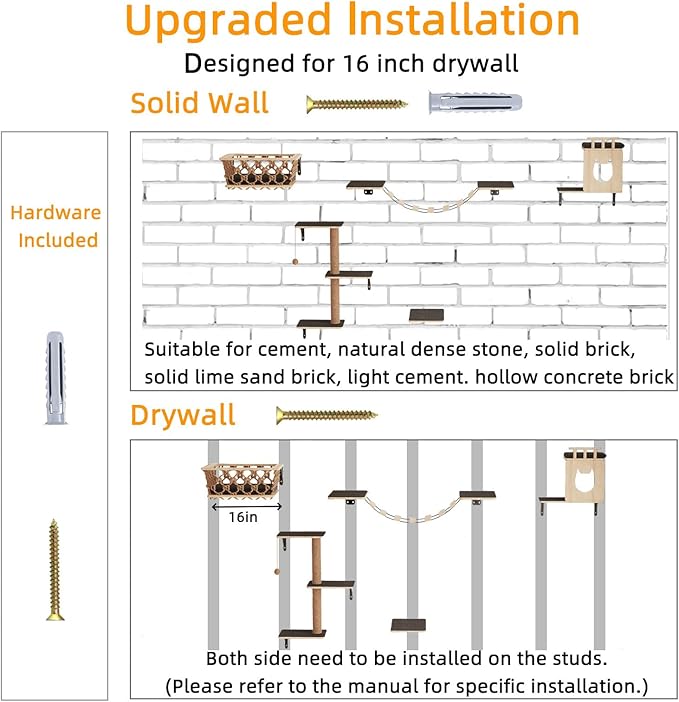 Upgraded Installation
Designed for 16 inch drywall

Solid Wall

Hardware Included

Suitable for cement, natural dense stone, solid brick, solid lime sand brick, light cement. hollow concrete brick

Drywall

16in

Both side need to be installed on the studs.
(Please refer to the manual for specific installation.)