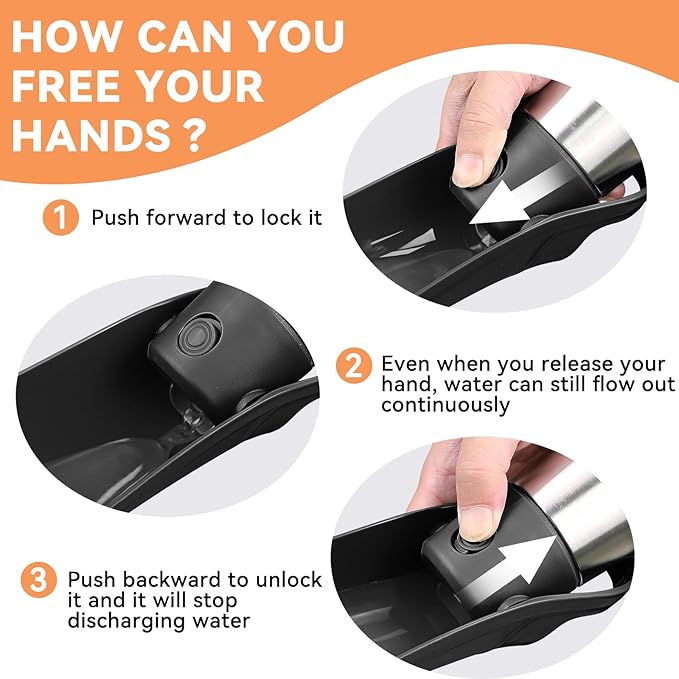 HOW CAN YOU FREE YOUR HANDS ?

1 Push forward to lock it

2 Even when you release your hand, water can still flow out continuously

3 Push backward to unlock it and it will stop discharging water