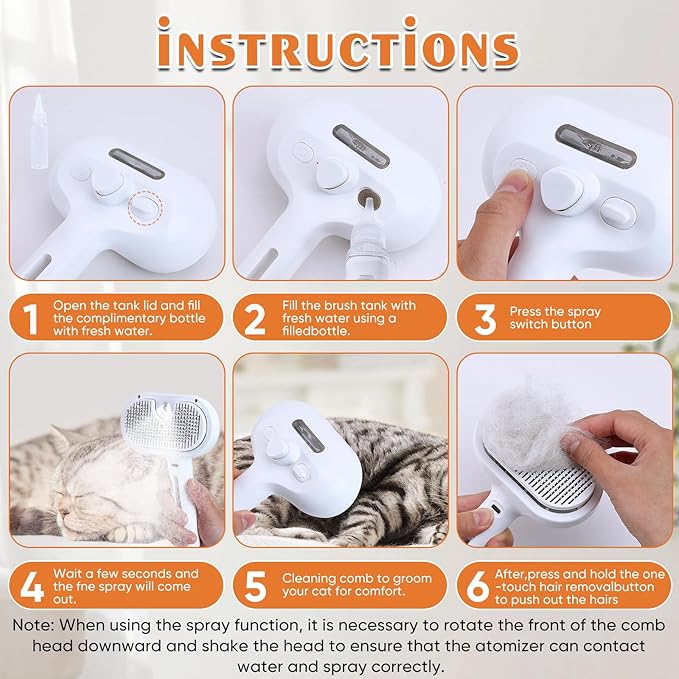 iNSTRUCTiONS

1 Open the tank lid and fill the complimentary bottle with fresh water.

2 Fill the brush tank with fresh water using a filledbottle.

3 Press the spray switch button

4 Wait a few seconds and the fne spray will come out.

5 Cleaning comb to groom your cat for comfort.

6 After,press and hold the one -touch hair removalbutton to push out the hairs

Note: When using the spray function, it is necessary to rotate the front of the comb head downward and shake the head to ensure that the atomizer can contact water and spray correctly.