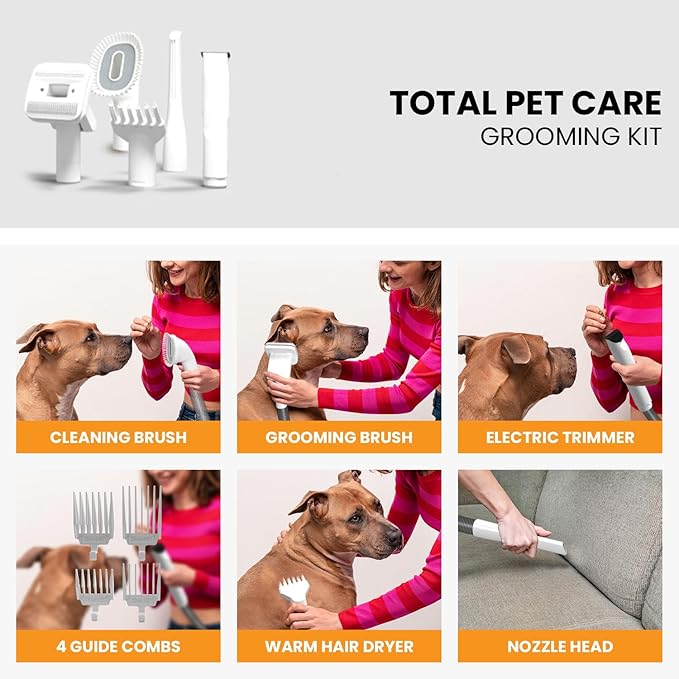 TOTAL PET CARE
GROOMING KIT

CLEANING BRUSH

GROOMING BRUSH

ELECTRIC TRIMMER

4 GUIDE COMBS

WARM HAIR DRYER

NOZZLE HEAD