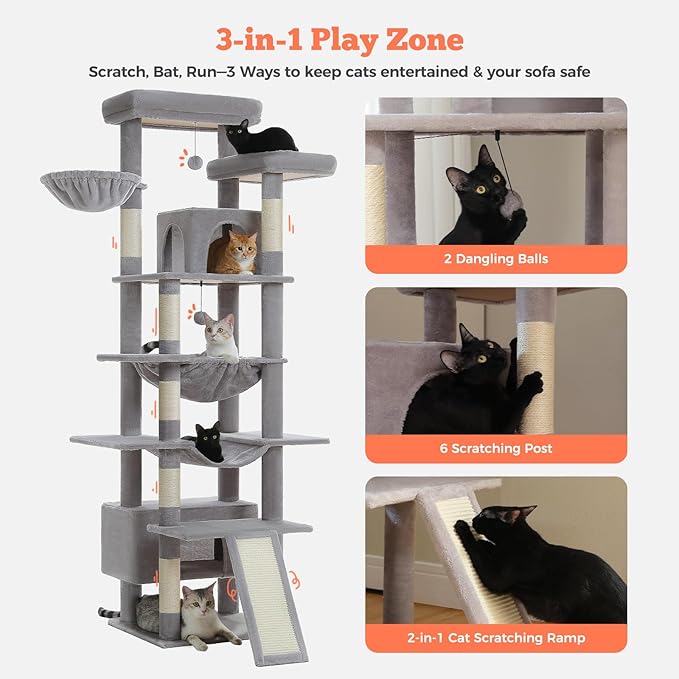 3-in-1 Play Zone

Scratch, Bat, Run—3 Ways to keep cats entertained & your sofa safe

2 Dangling Balls

6 Scratching Post

2-in-1 Cat Scratching Ramp