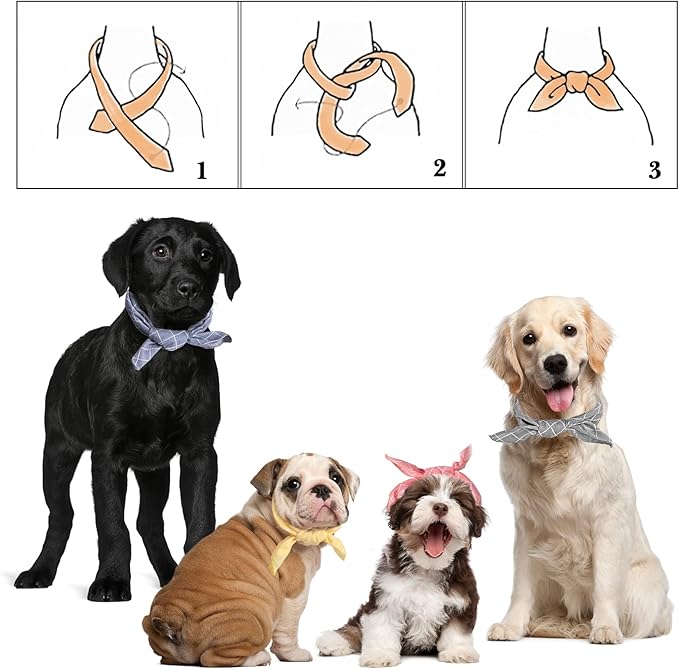 1

2

3