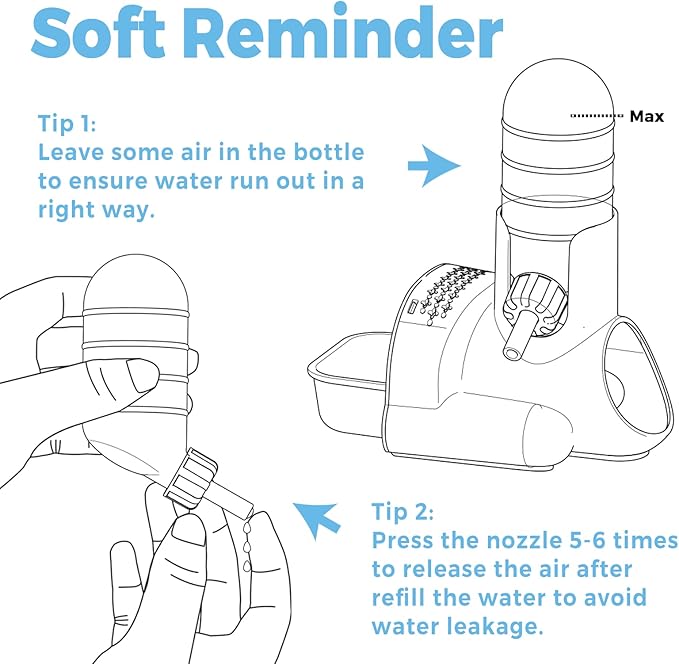 Soft Reminder

Tip 1:
Leave some air in the bottle to ensure water run out in a right way.

Max

Tip 2:
Press the nozzle 5-6 times to release the air after refill the water to avoid water leakage.