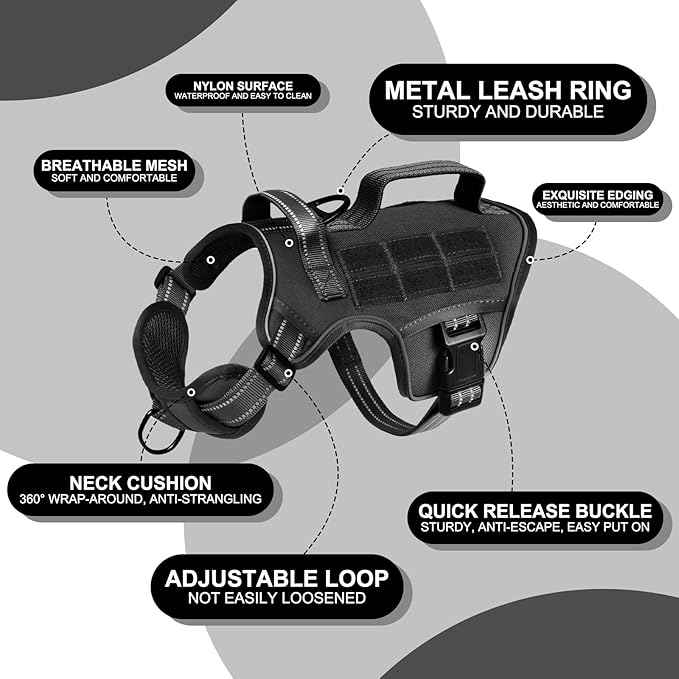 NYLON SURFACE
WATERPROOF AND EASY TO CLEAN

METAL LEASH RING
STURDY AND DURABLE

BREATHABLE MESH
SOFT AND COMFORTABLE

EXQUISITE EDGING
AESTHETIC AND COMFORTABLE

NECK CUSHION
360° WRAP-AROUND, ANTI-STRANGLING

QUICK RELEASE BUCKLE
STURDY, ANTI-ESCAPE, EASY PUT ON

ADJUSTABLE LOOP
NOT EASILY LOOSENED