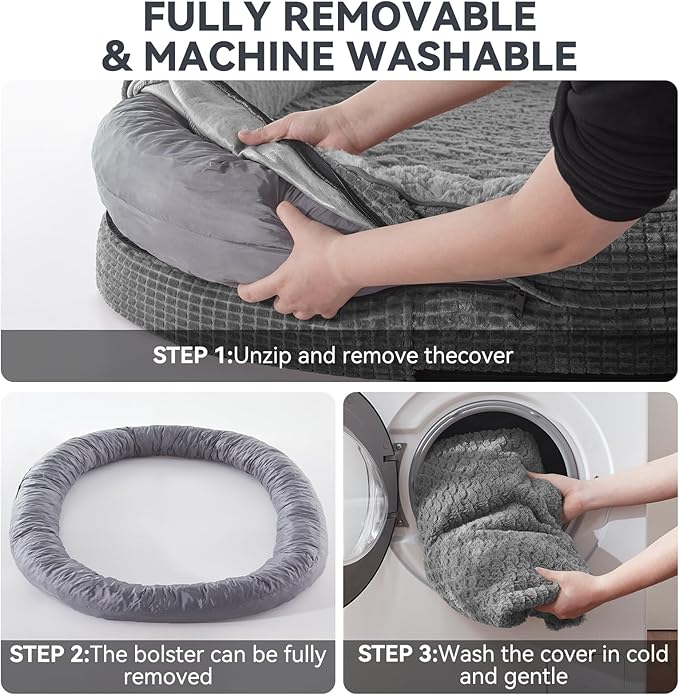 FULLY REMOVABLE & MACHINE WASHABLE

STEP 1:Unzip and remove thecover

STEP 2:The bolster can be fully removed

STEP 3:Wash the cover in cold and gentle