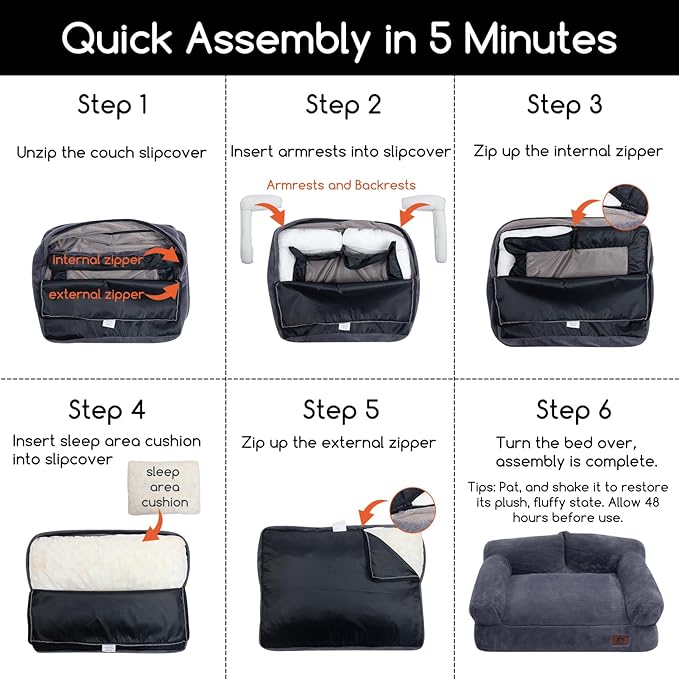 Quick Assembly in 5 Minutes

Step 1

Unzip the couch slipcover

internal zipper

external zipper

Step 2

Insert armrests into slipcover

Armrests and Backrests

Step 3

Zip up the internal zipper

Step 4

Insert sleep area cushion into slipcover

sleep area cushion

Step 5

Zip up the external zipper

Step 6

Turn the bed over, assembly is complete.

Tips: Pat, and shake it to restore its plush, fluffy state. Allow 48 hours before use.