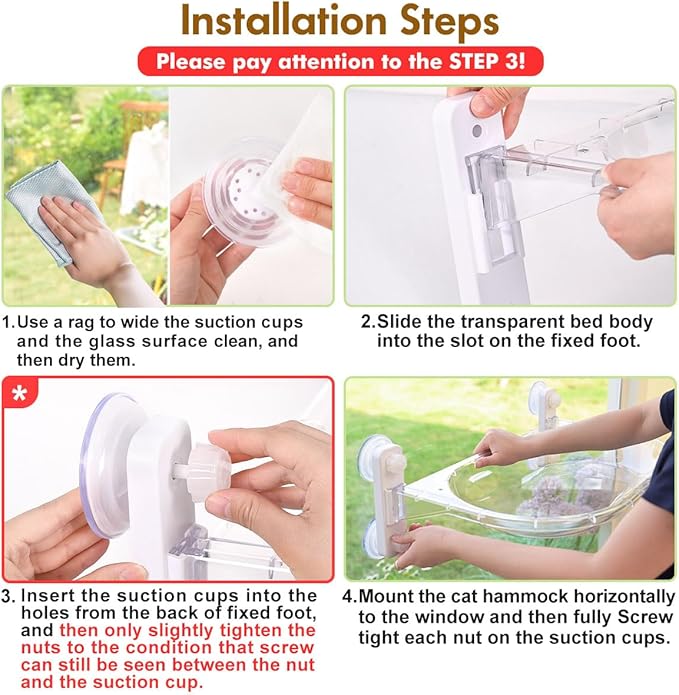 Installation Steps

Please pay attention to the STEP 3!

1.Use a rag to wide the suction cups and the glass surface clean, and then dry them.

2.Slide the transparent bed body into the slot on the fixed foot.

*

3. Insert the suction cups into the holes from the back of fixed foot, and then only slightly tighten the nuts to the condition that screw can still be seen between the nut and the suction cup.

4.Mount the cat hammock horizontally to the window and then fully Screw tight each nut on the suction cups.