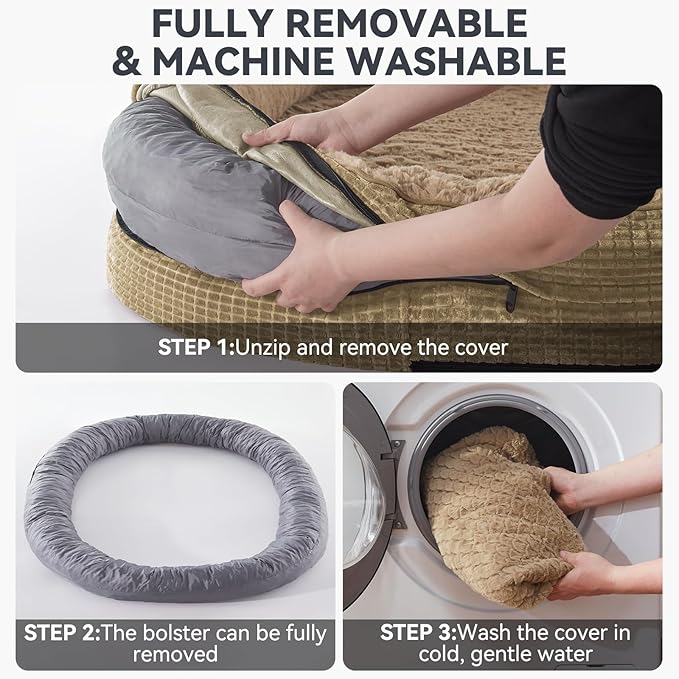 FULLY REMOVABLE
& MACHINE WASHABLE

STEP 1:Unzip and remove the cover

STEP 2:The bolster can be fully removed

STEP 3:Wash the cover in cold, gentle water