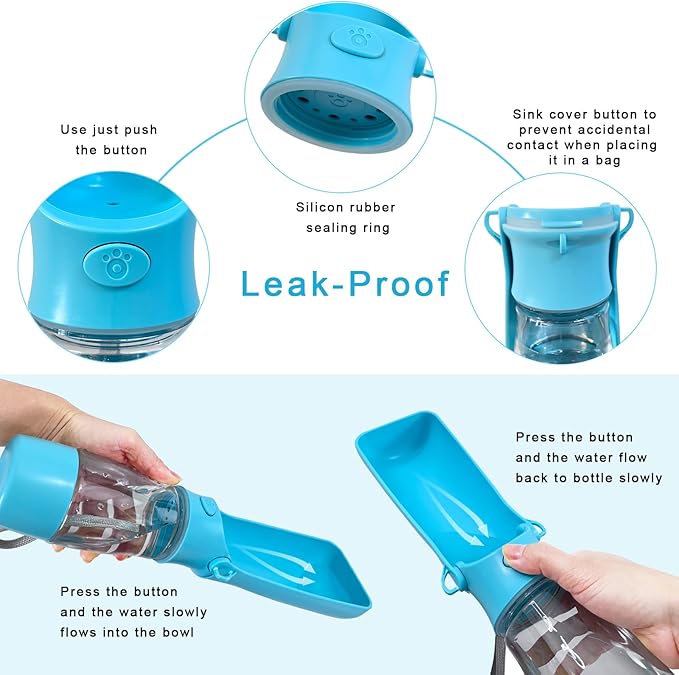 Use just push the button

Silicon rubber sealing ring

Sink cover button to prevent accidental contact when placing it in a bag

Leak-Proof

Press the button and the water flow back to bottle slowly

Press the button and the water slowly flows into the bowl