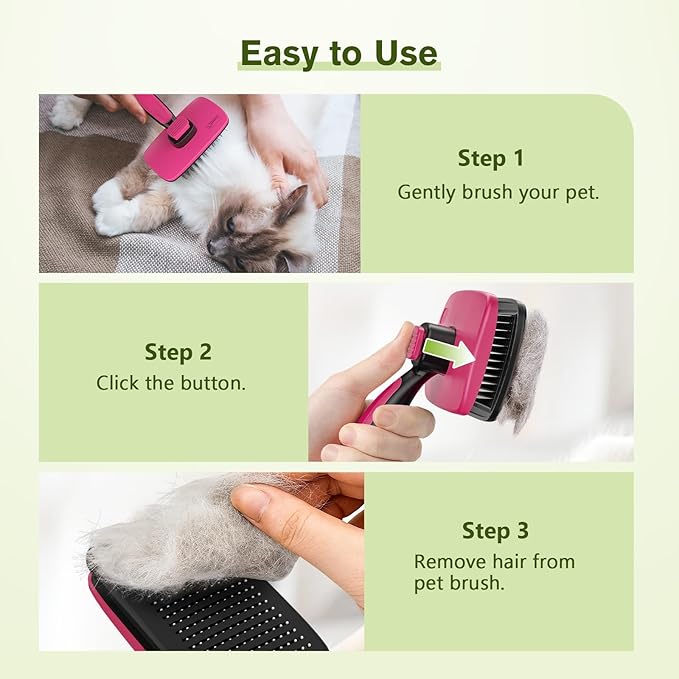 Easy to Use

Step 1
Gently brush your pet.

Step 2
Click the button.

Step 3
Remove hair from pet brush.