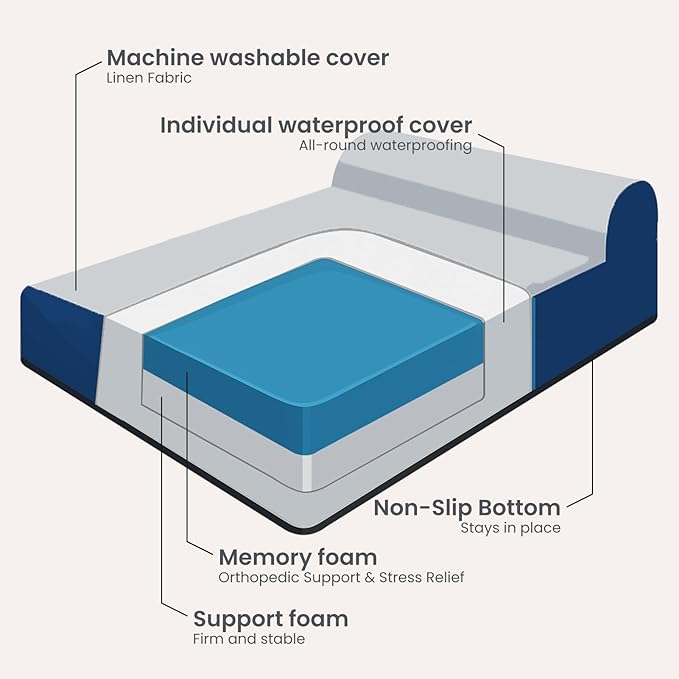 Machine washable cover
Linen Fabric

Individual waterproof cover
All-round waterproofing

Non-Slip Bottom
Stays in place

Memory foam
Orthopedic Support & Stress Relief

Support foam
Firm and stable