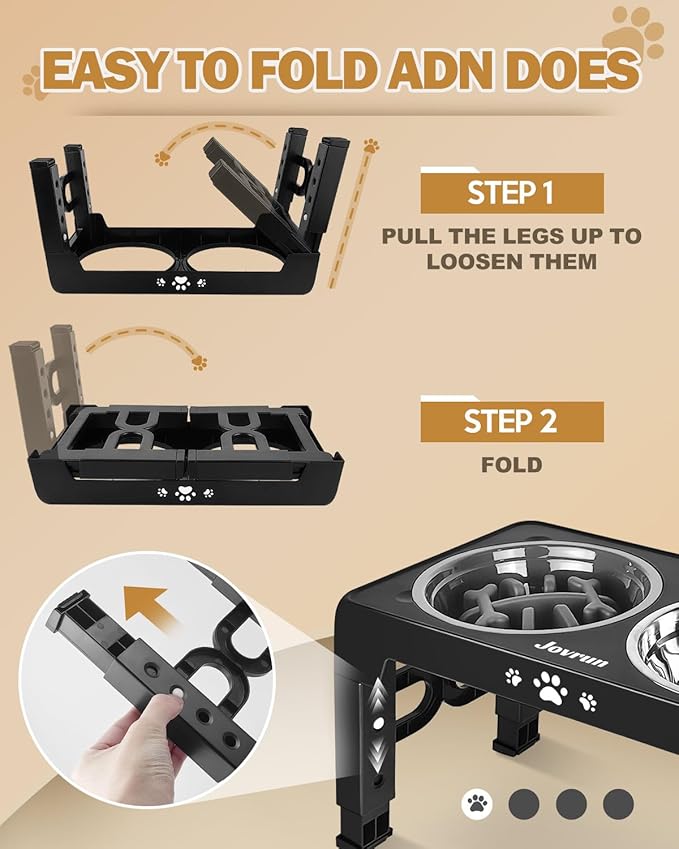 EASY TO FOLD ADN DOES

STEP 1

PULL THE LEGS UP TO LOOSEN THEM

STEP 2

FOLD

Jovrun