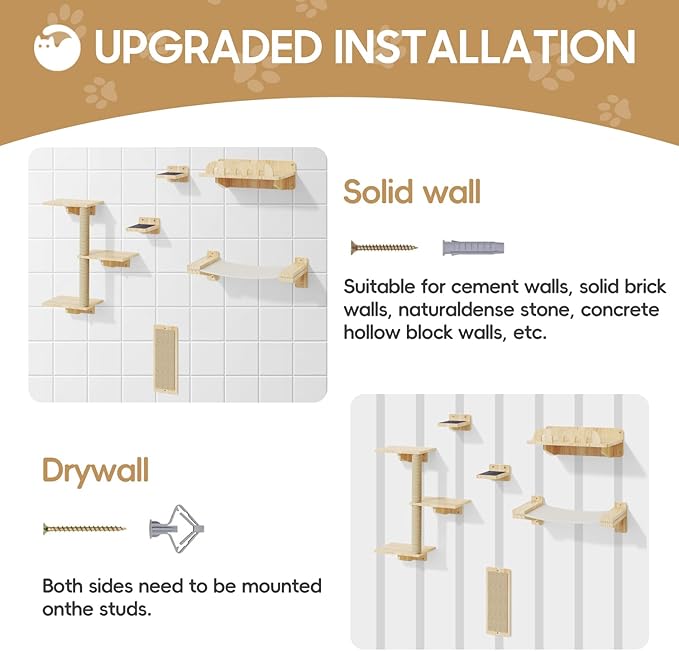 UPGRADED INSTALLATION

Solid wall

Suitable for cement walls, solid brick walls, naturaldense stone, concrete hollow block walls, etc.

Drywall

Both sides need to be mounted onthe studs.