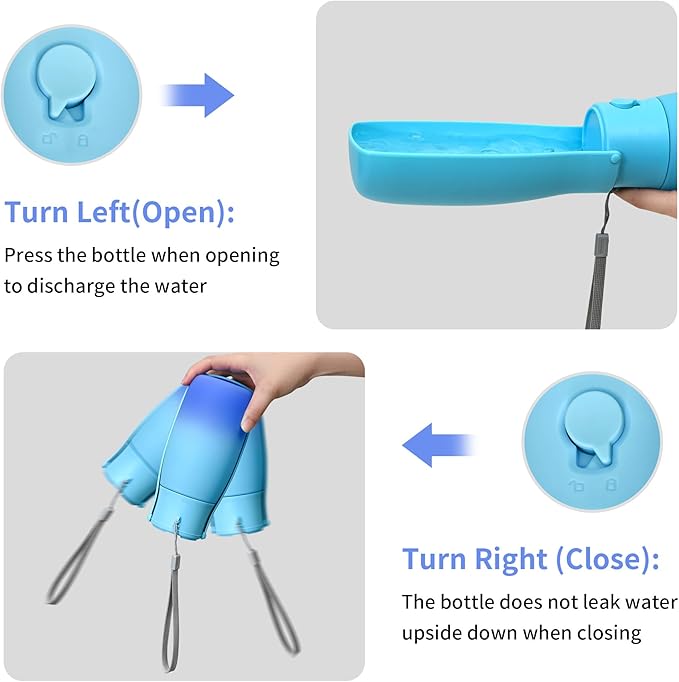 Turn Left(Open):

Press the bottle when opening to discharge the water

Turn Right (Close):

The bottle does not leak water upside down when closing