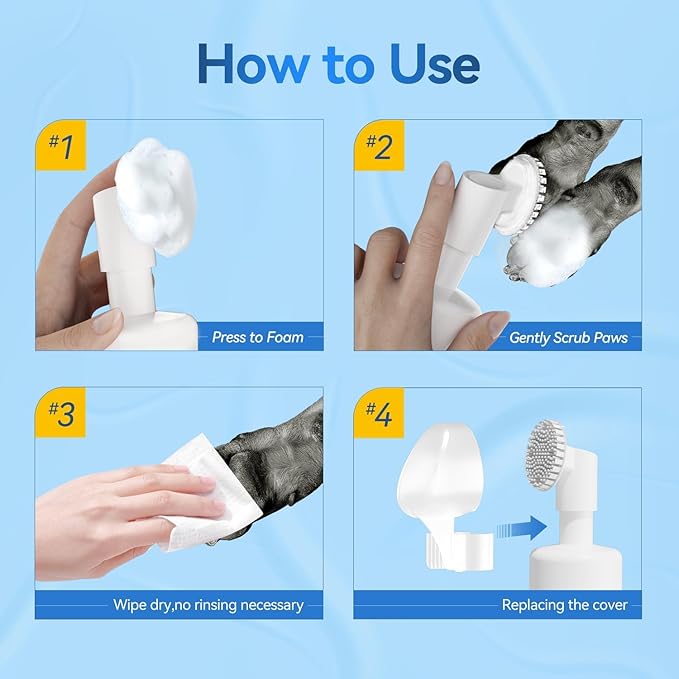 How to Use

#1

Press to Foam

#2

Gently Scrub Paws

#3

Wipe dry,no rinsing necessary

#4

Replacing the cover