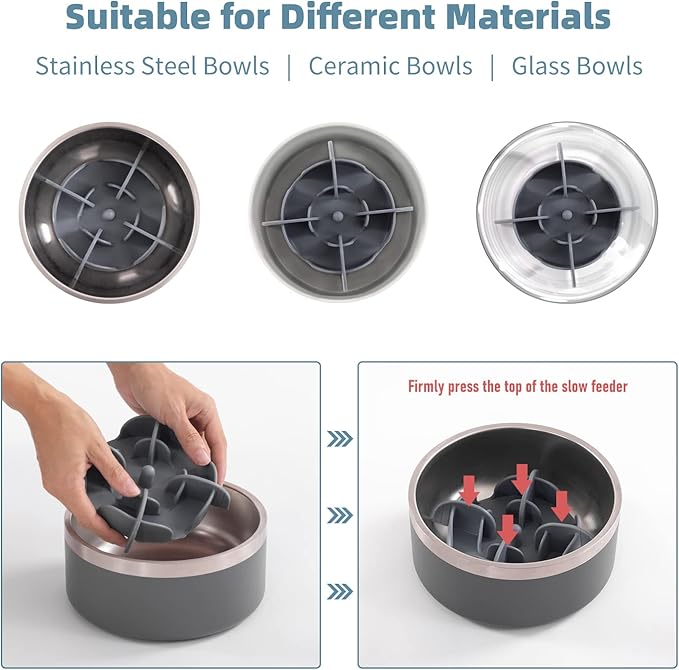 Suitable for Different Materials

Stainless Steel Bowls | Ceramic Bowls | Glass Bowls

Firmly press the top of the slow feeder