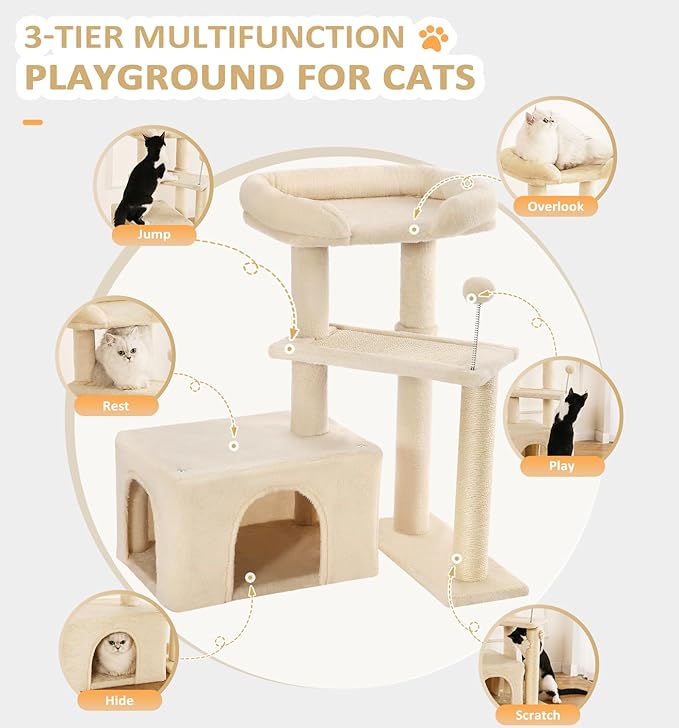 3-TIER MULTIFUNCTION
PLAYGROUND FOR CATS

Jump

Overlook

Rest

Play

Hide

Scratch