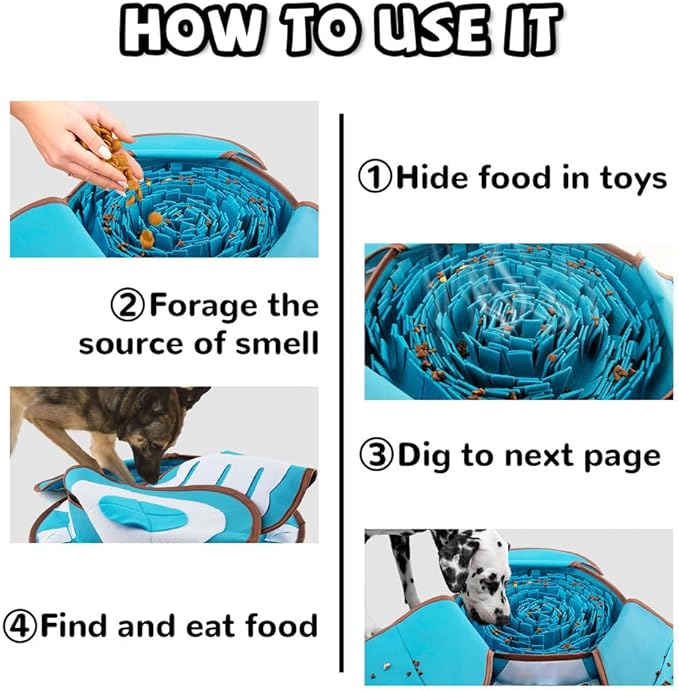 HOW TO USE IT

①Hide food in toys

②Forage the source of smell

③Dig to next page

④Find and eat food