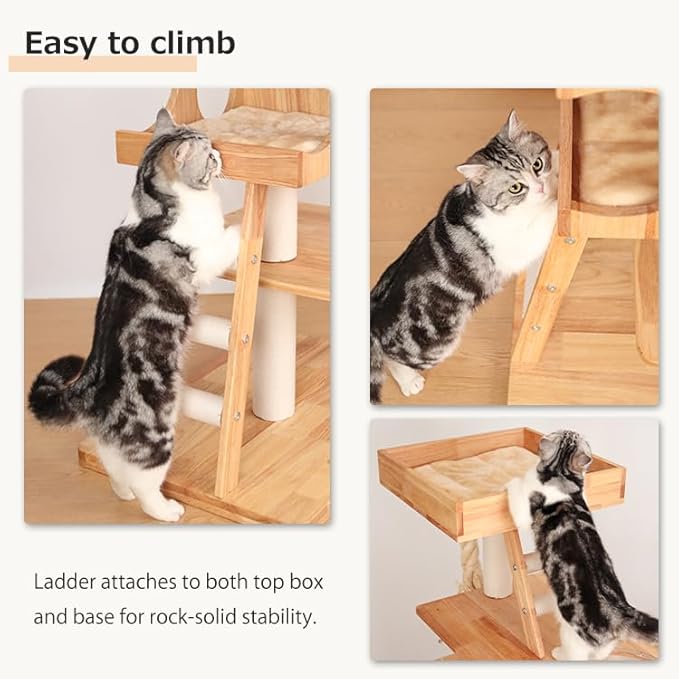 Easy to climb

Ladder attaches to both top box and base for rock-solid stability.